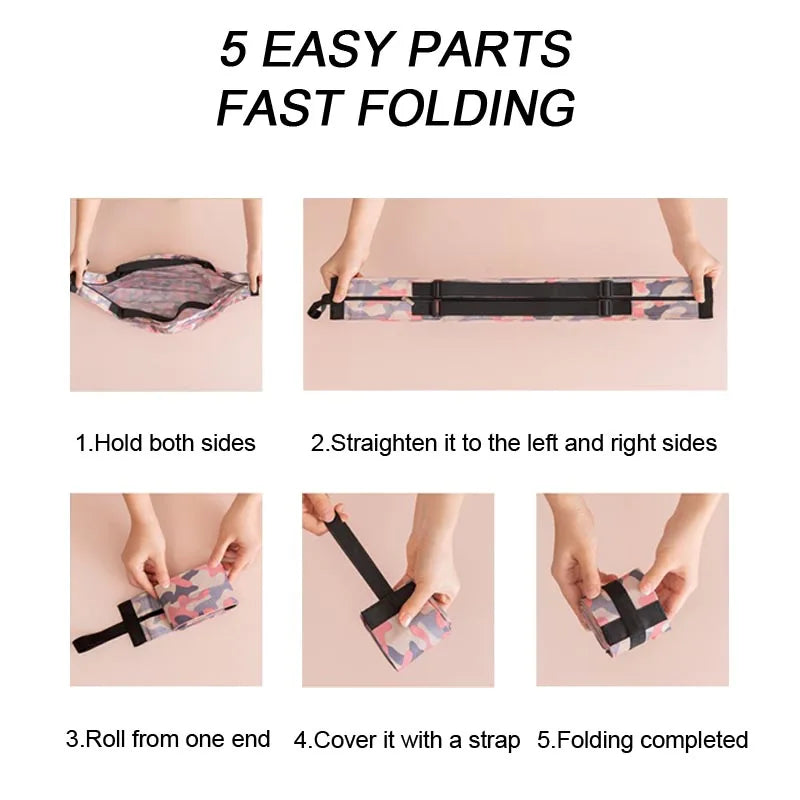 5 EASY PARTS
FAST FOLDING

1.Hold both sides

2.Straighten it to the left and right sides

3.Roll from one end

4.Cover it with a strap

5.Folding completed