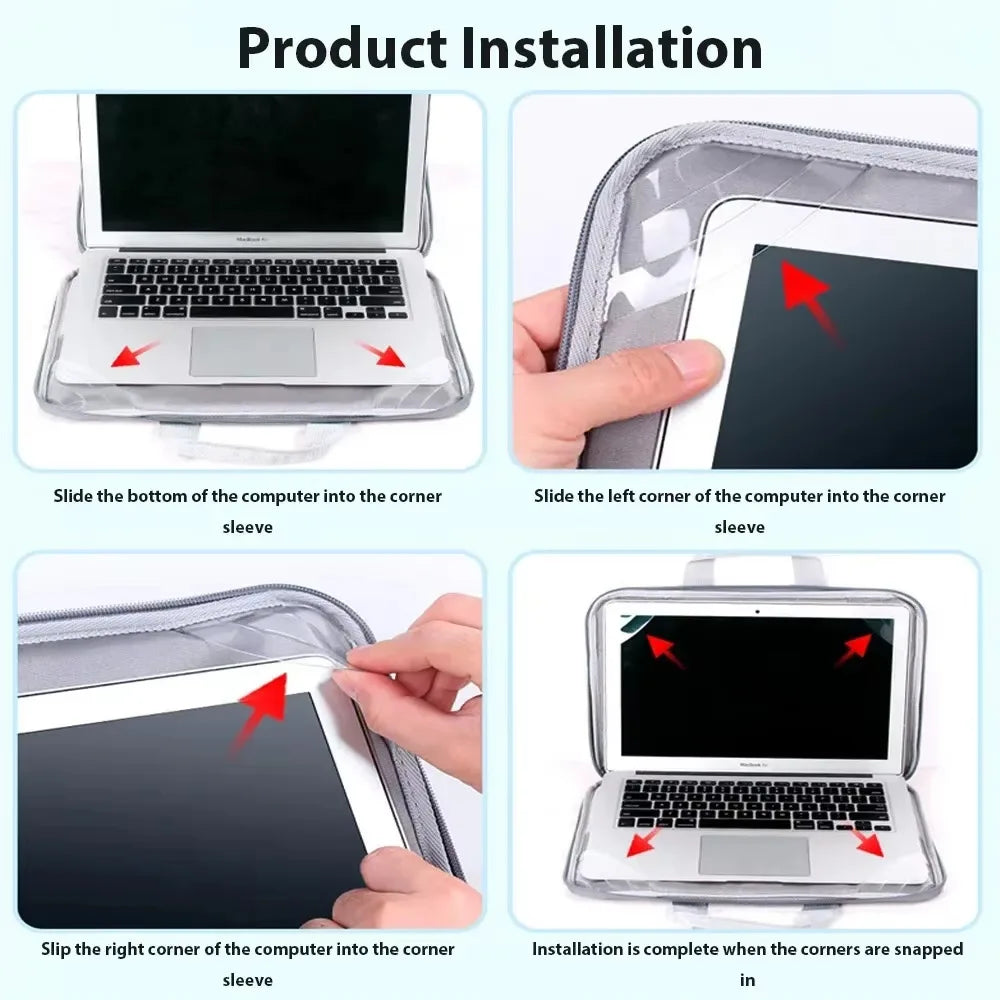 Product Installation

MacBook Air

Slide the bottom of the computer into the corner sleeve

Slide the left corner of the computer into the corner sleeve

Slip the right corner of the computer into the corner sleeve

MacBook Air

Installation is complete when the corners are snapped in