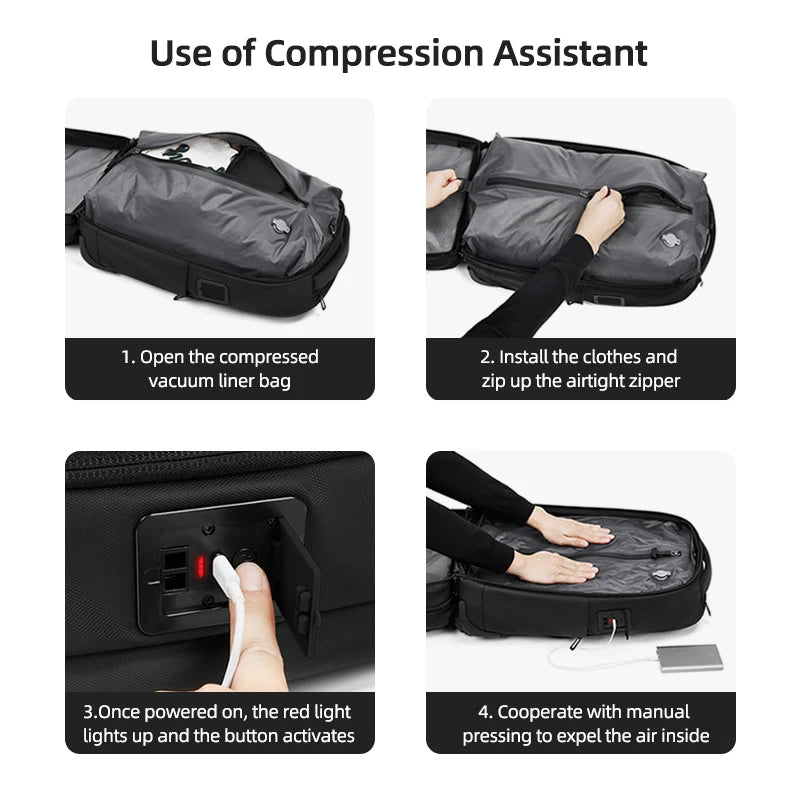 Use of Compression Assistant

1. Open the compressed vacuum liner bag

2. Install the clothes and zip up the airtight zipper

3.Once powered on, the red light lights up and the button activates

4. Cooperate with manual pressing to expel the air inside