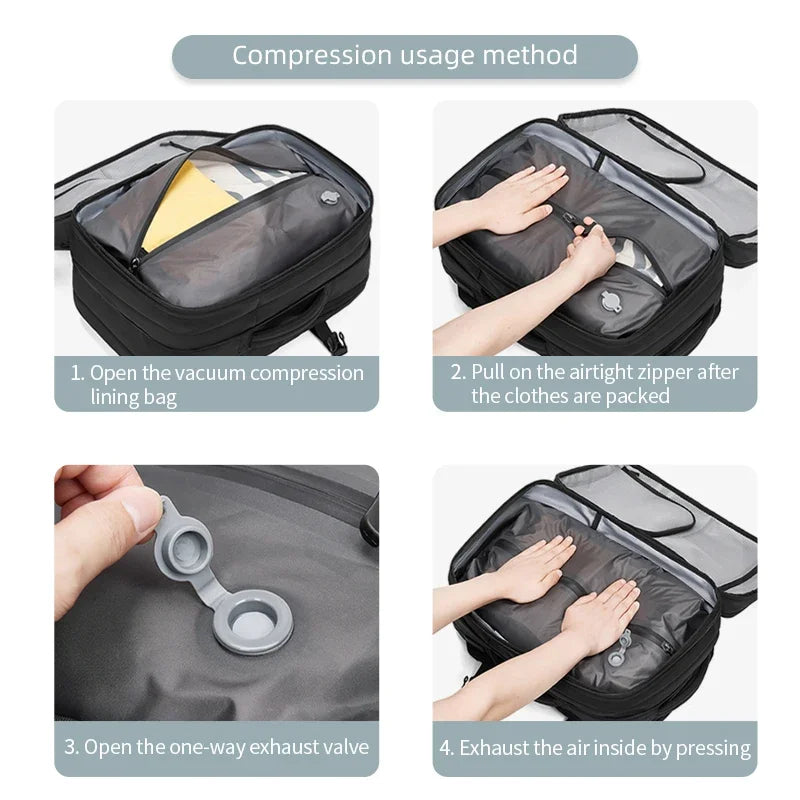 Compression usage method

1. Open the vacuum compression lining bag

2. Pull on the airtight zipper after the clothes are packed

3. Open the one-way exhaust valve

4. Exhaust the air inside by pressing