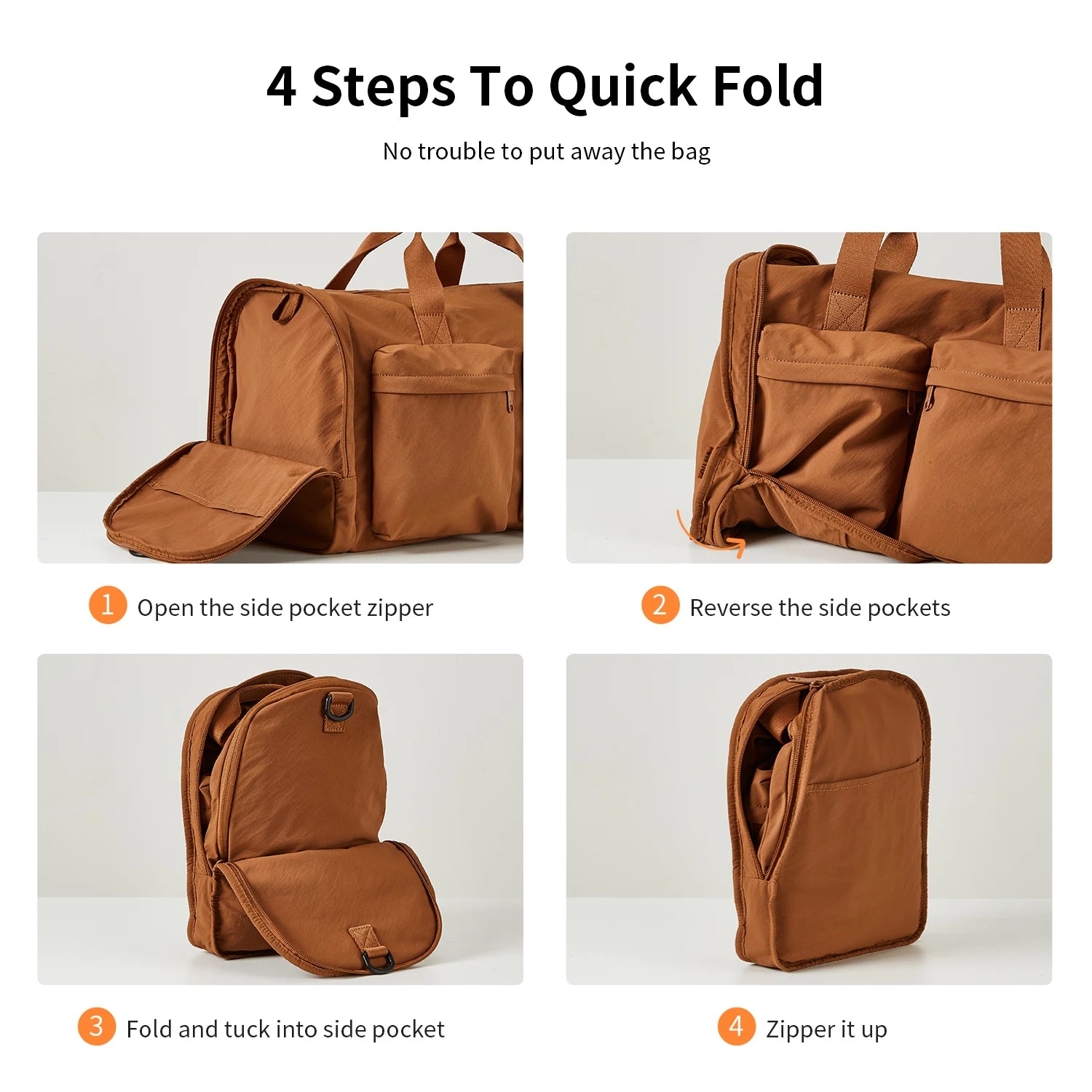 4 Steps To Quick Fold

No trouble to put away the bag

1 Open the side pocket zipper

2 Reverse the side pockets

3 Fold and tuck into side pocket

4 Zipper it up