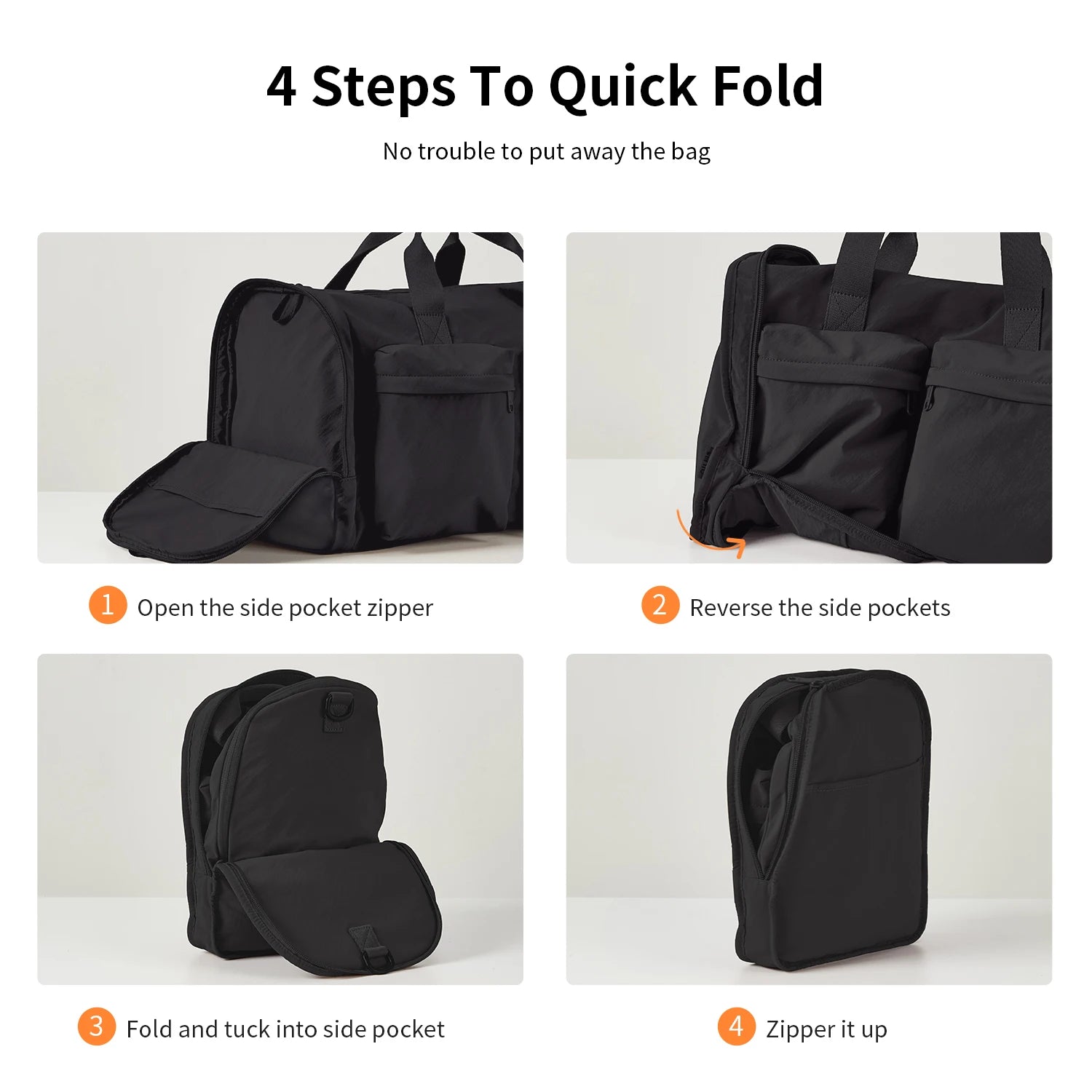 4 Steps To Quick Fold

No trouble to put away the bag

1 Open the side pocket zipper

2 Reverse the side pockets

3 Fold and tuck into side pocket

4 Zipper it up